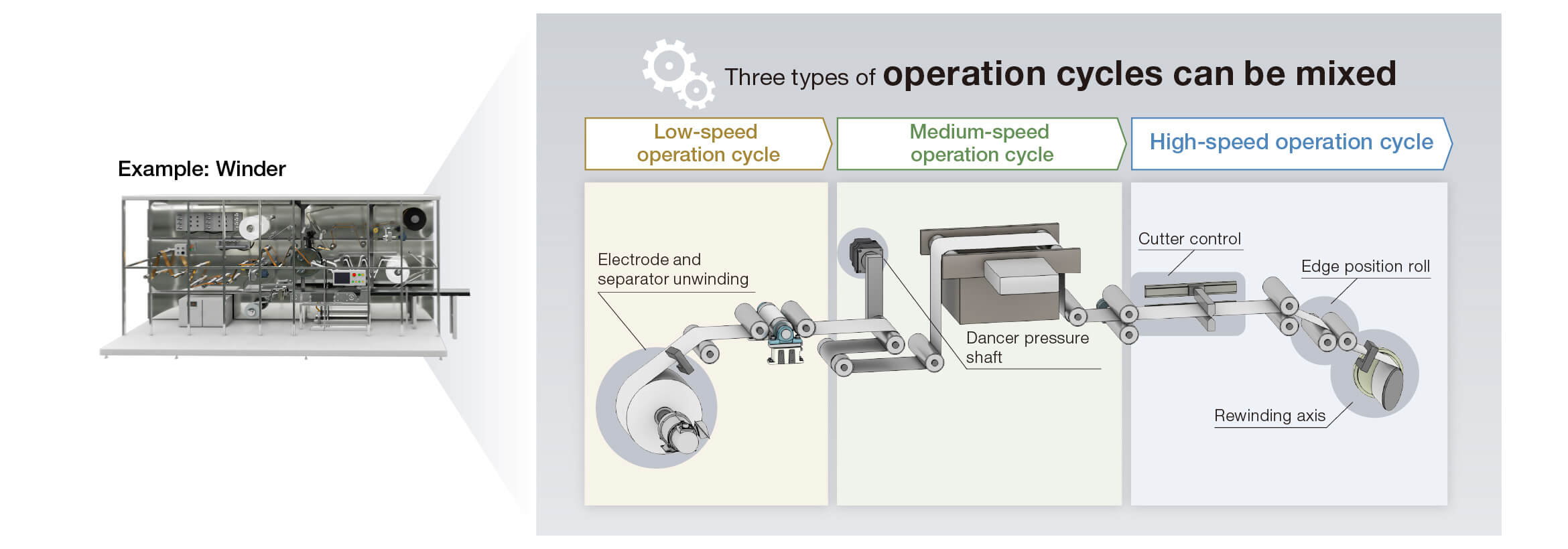 Example: Winder

Three types of operation cycles can be mixed

Low-speed operation cycle

Medium-speed operation cycle

High-speed operation cycle

Electrode and separator unwinding

Dancer pressure shaft

Cutter control

Edge position roll

Rewinding axis